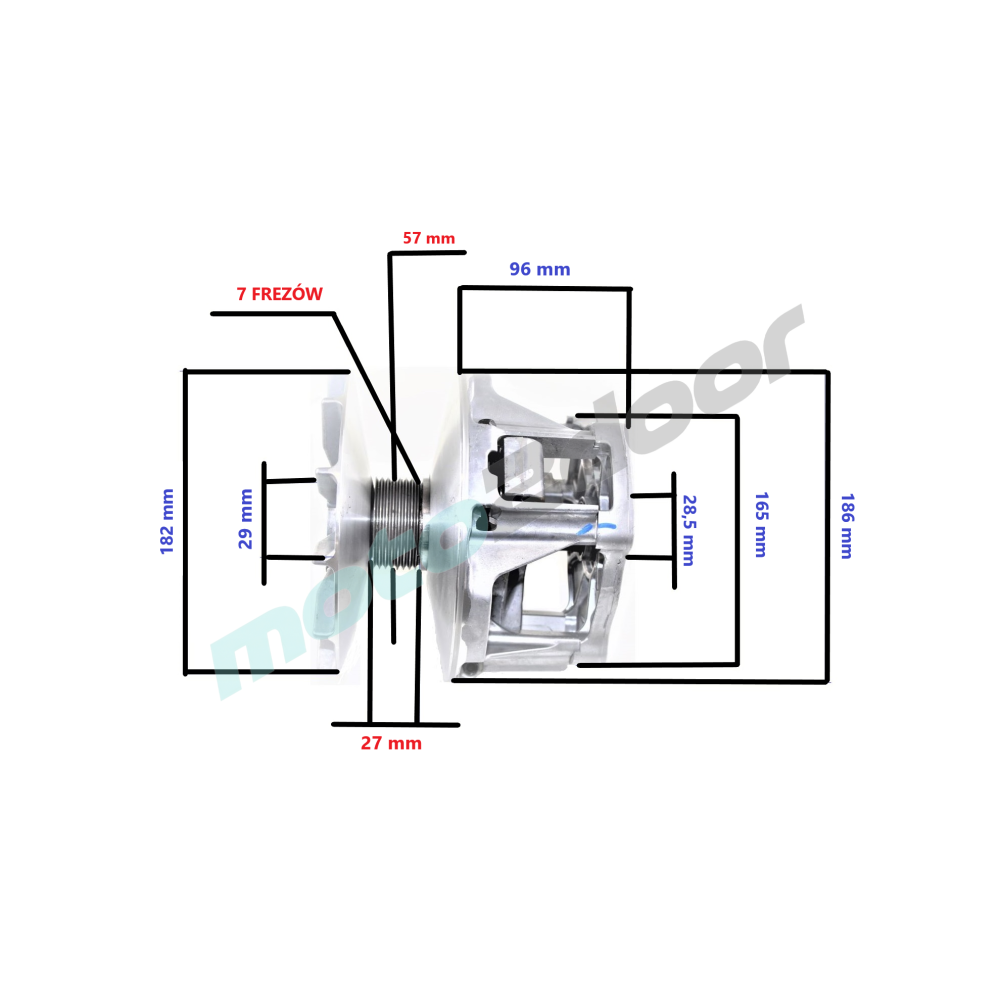 57 mm

96 mm

7 FREZÓW

182 mm

29 mm

28,5 mm

165 mm

186 mm

27 mm

moto door