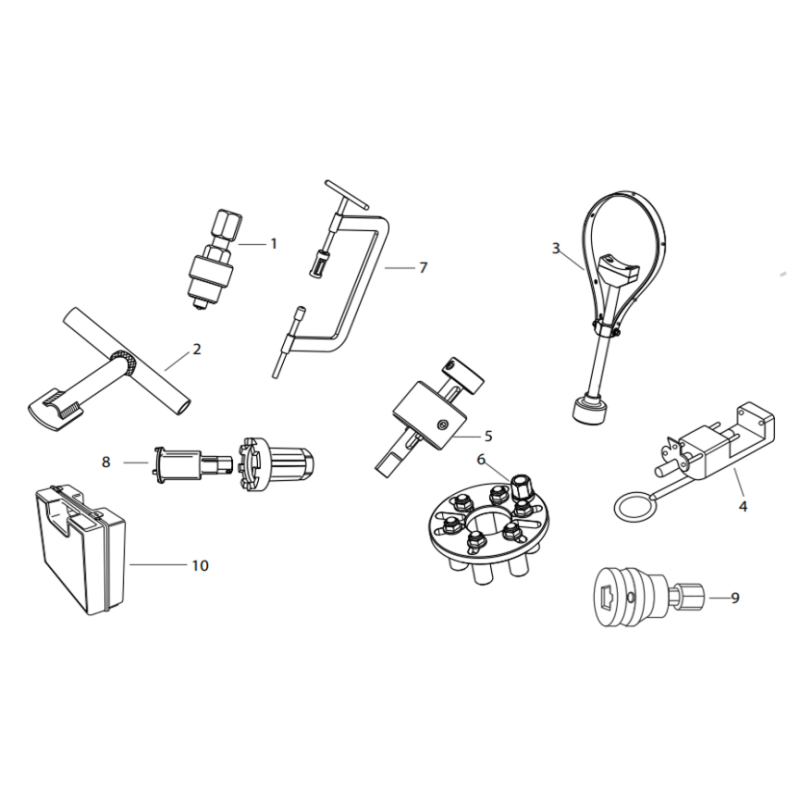 1
7
3
2
5
8
6
4
10
9